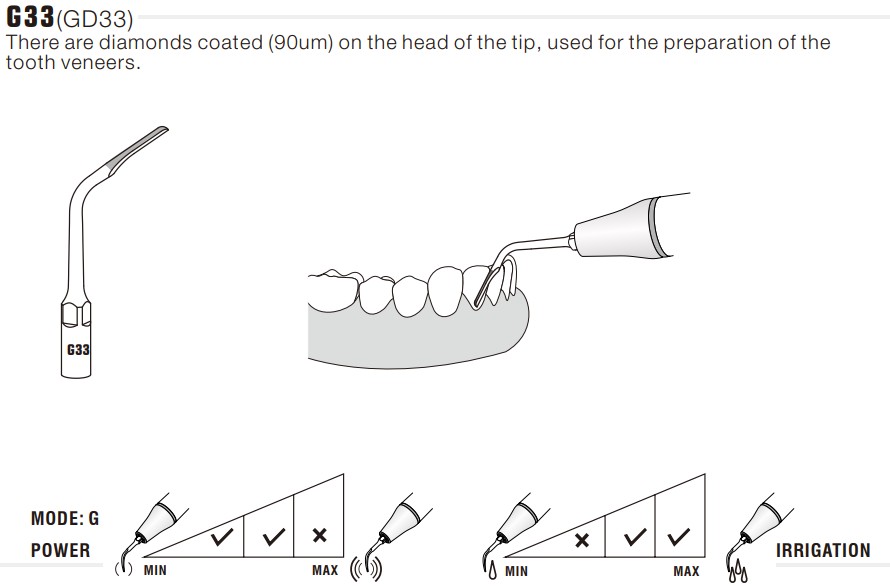 G33(GD33)
There are diamonds coated (90um) on the head of the tip, used for the preparation of the tooth veneers.

G33

MODE: G
POWER

✓ ✓ ×

MIN MAX

× ✓ ✓

MIN MAX

IRRIGATION