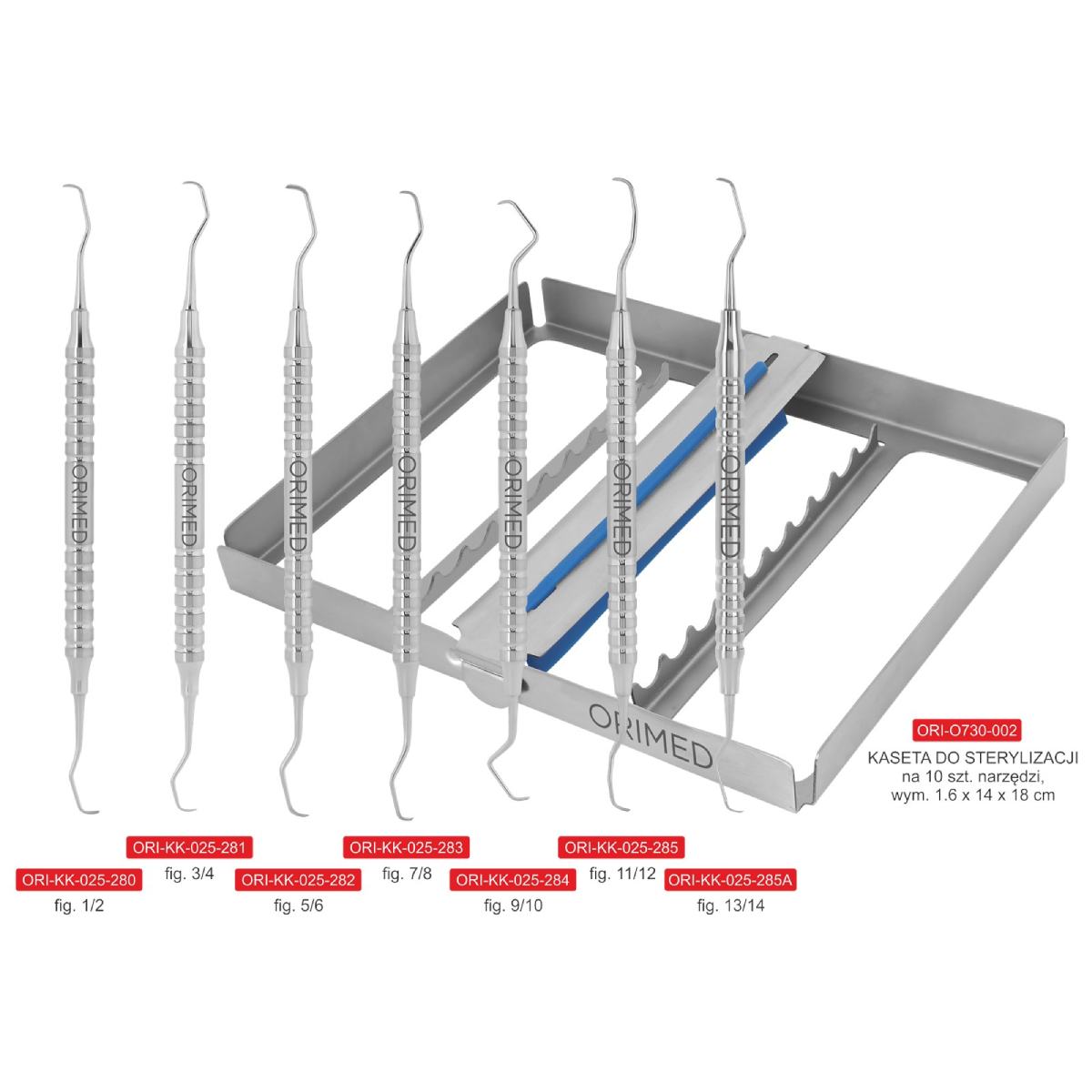 ORIMED

ORIMED

ORIMED

ORIMED

ORIMED

ORIMED

ORIMED

ORIMED

ORI-O730-002
KASETA DO STERYLIZACJI
na 10 szt. narzędzi,
wym. 1.6 x 14 x 18 cm

ORI-KK-025-280
fig. 1/2

ORI-KK-025-281
fig. 3/4

ORI-KK-025-282
fig. 5/6

ORI-KK-025-283
fig. 7/8

ORI-KK-025-284
fig. 9/10

ORI-KK-025-285
fig. 11/12

ORI-KK-025-285A
fig. 13/14