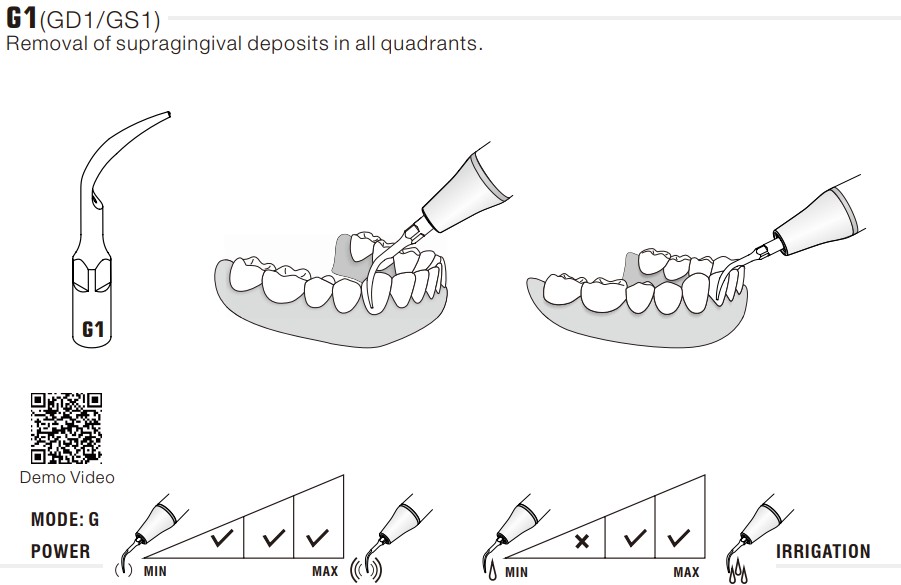 G1(GD1/GS1)
Removal of supragingival deposits in all quadrants.

G1

Demo Video

MODE: G
POWER

MIN ✓ ✓ ✓ MAX

MIN × ✓ ✓ MAX

IRRIGATION